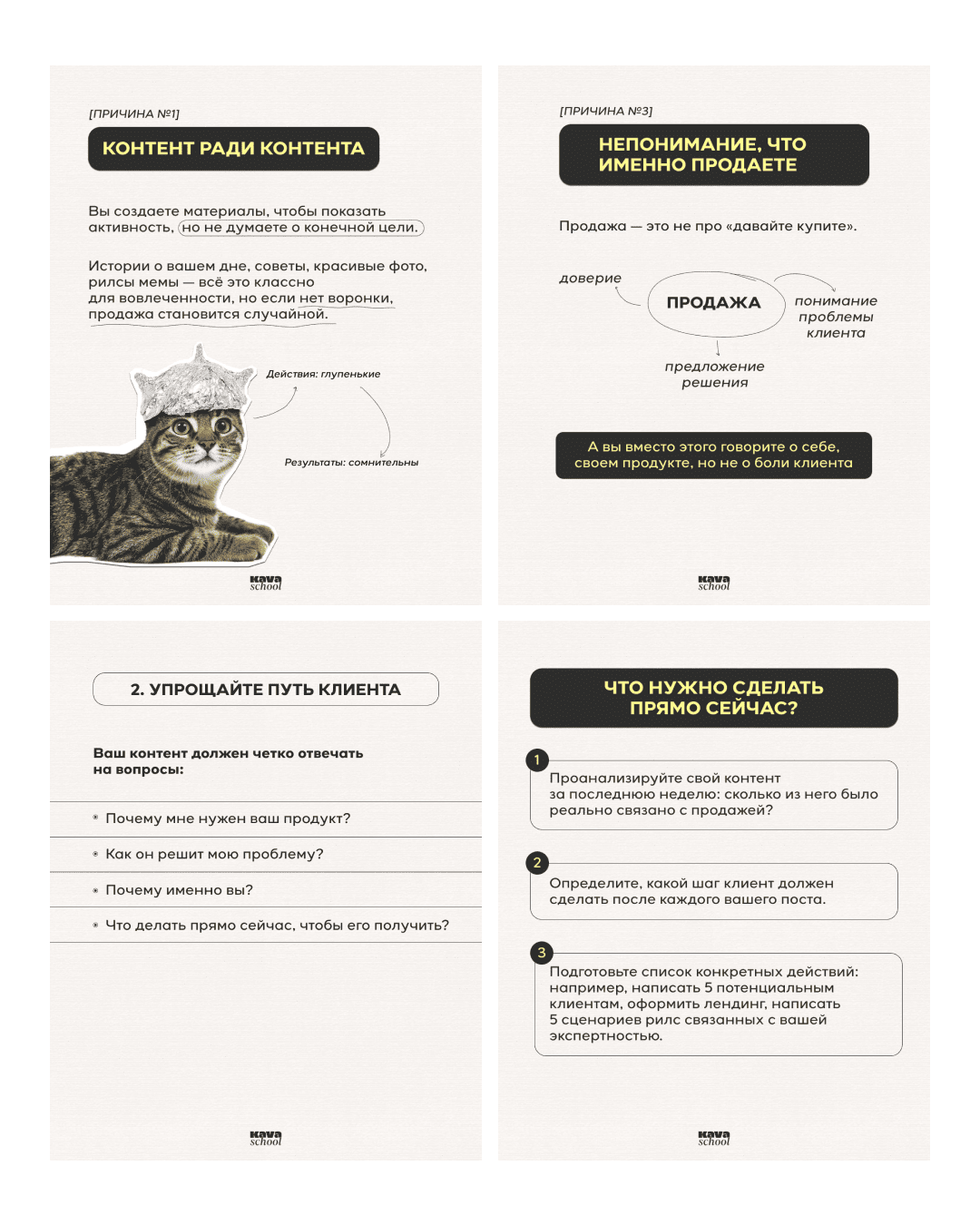 [ПРИЧИНА №1]

КОНТЕНТ РАДИ КОНТЕНТА

Вы создаете материалы, чтобы показать активность, но не думаете о конечной цели.

Истории о вашем дне, советы, красивые фото, рилсы мемы — всё это классно для вовлеченности, но если нет воронки, продажа становится случайной.

Действия: глупенькие

Результаты: сомнительны

kava school

[ПРИЧИНА №3]

НЕПОНИМАНИЕ, ЧТО ИМЕННО ПРОДАЕТЕ

Продажа — это не про «давайте купите».

доверие

ПРОДАЖА

понимание проблемы клиента

предложение решения

А вы вместо этого говорите о себе, своем продукте, но не о боли клиента

kava school

2. УПРОЩАЙТЕ ПУТЬ КЛИЕНТА

Ваш контент должен четко отвечать на вопросы:

Почему мне нужен ваш продукт?

Как он решит мою проблему?

Почему именно вы?

Что делать прямо сейчас, чтобы его получить?

kava school

ЧТО НУЖНО СДЕЛАТЬ ПРЯМО СЕЙЧАС?

1
Проанализируйте свой контент за последнюю неделю: сколько из него было реально связано с продажей?

2
Определите, какой шаг клиент должен сделать после каждого вашего поста.

3
Подготовьте список конкретных действий: например, написать 5 потенциальным клиентам, оформить лендинг, написать 5 сценариев рилс связанных с вашей экспертностью.

kava school